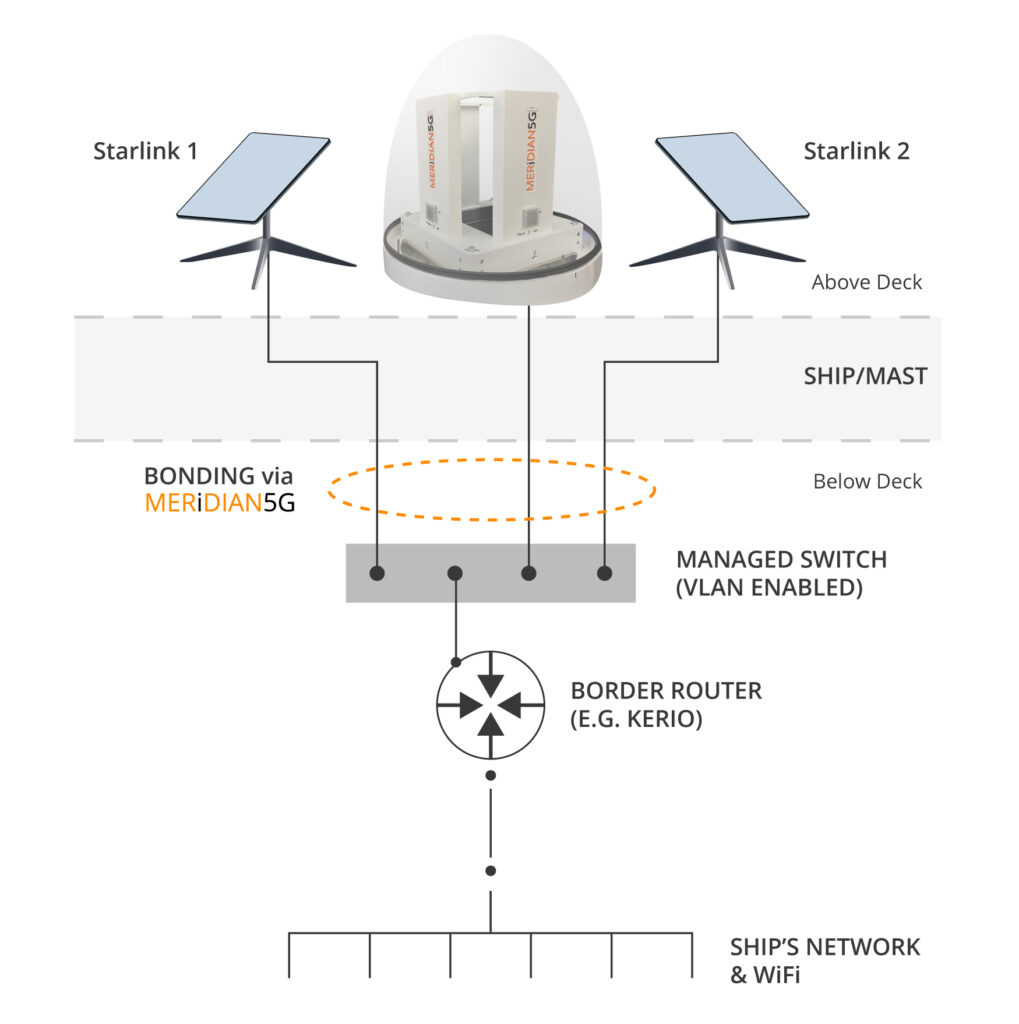 Starlink 1

MERiDIAN5G

MERiDIAN5G

Starlink 2

Above Deck

SHIP/MAST

BONDING via MERiDIAN5G

Below Deck

MANAGED SWITCH (VLAN ENABLED)

BORDER ROUTER (E.G. KERIO)

SHIP'S NETWORK & WiFi